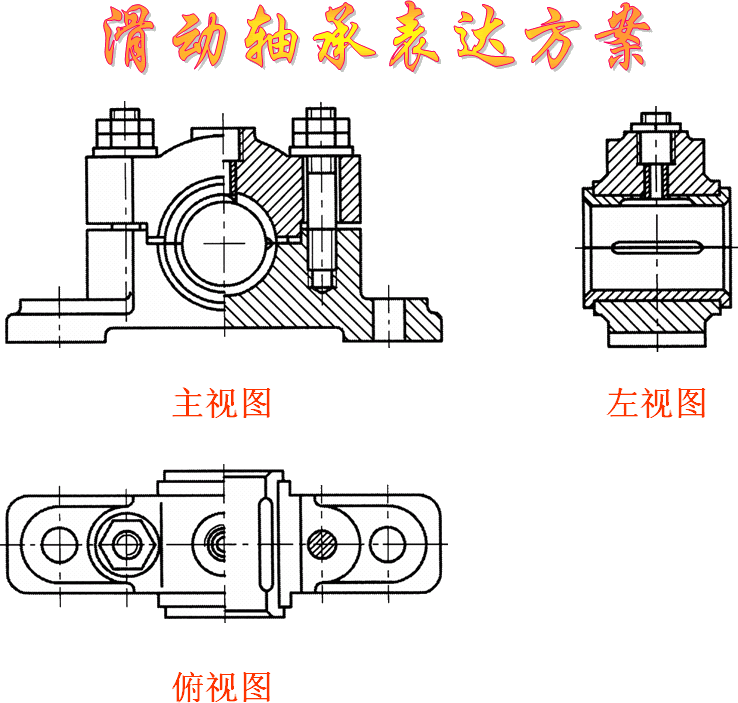 滑动轴承表达方案

主视图

左视图

俯视图