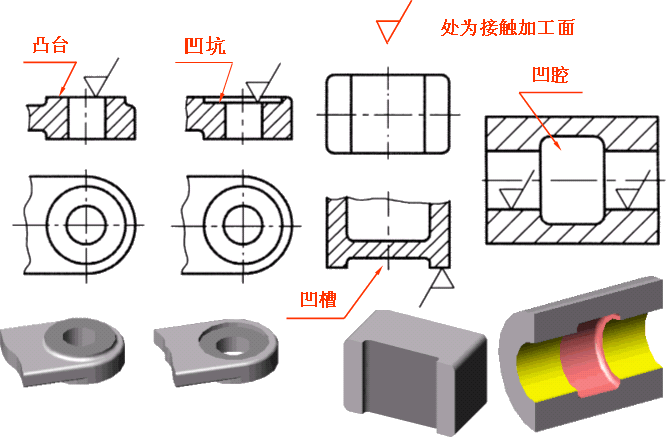 处为接触加工面

凸台

凹坑

凹腔

凹槽