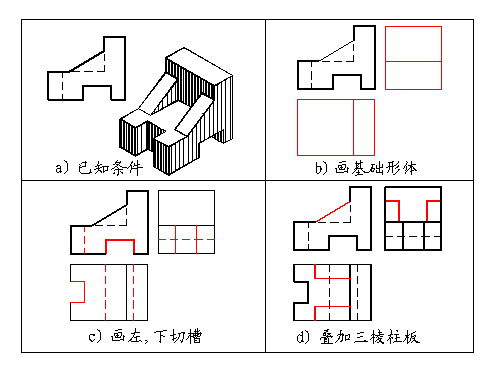 a) 已知条件

b) 画基础形体

c) 画左，下切槽

d) 叠加三棱柱板