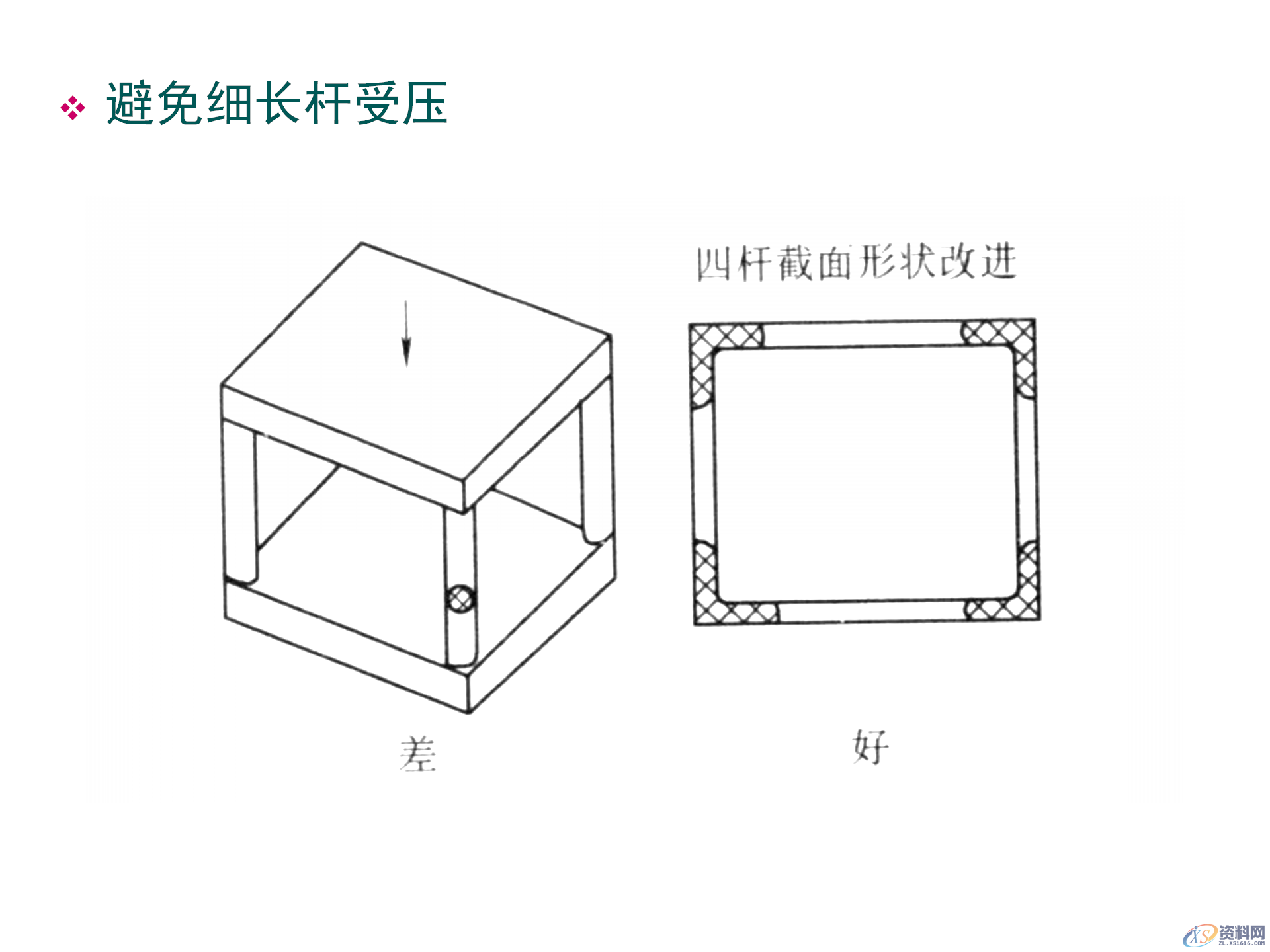 ❖ 避免细长杆受压

四杆截面形状改进

差

好

XS 资料网 ZL.XS1616.COM