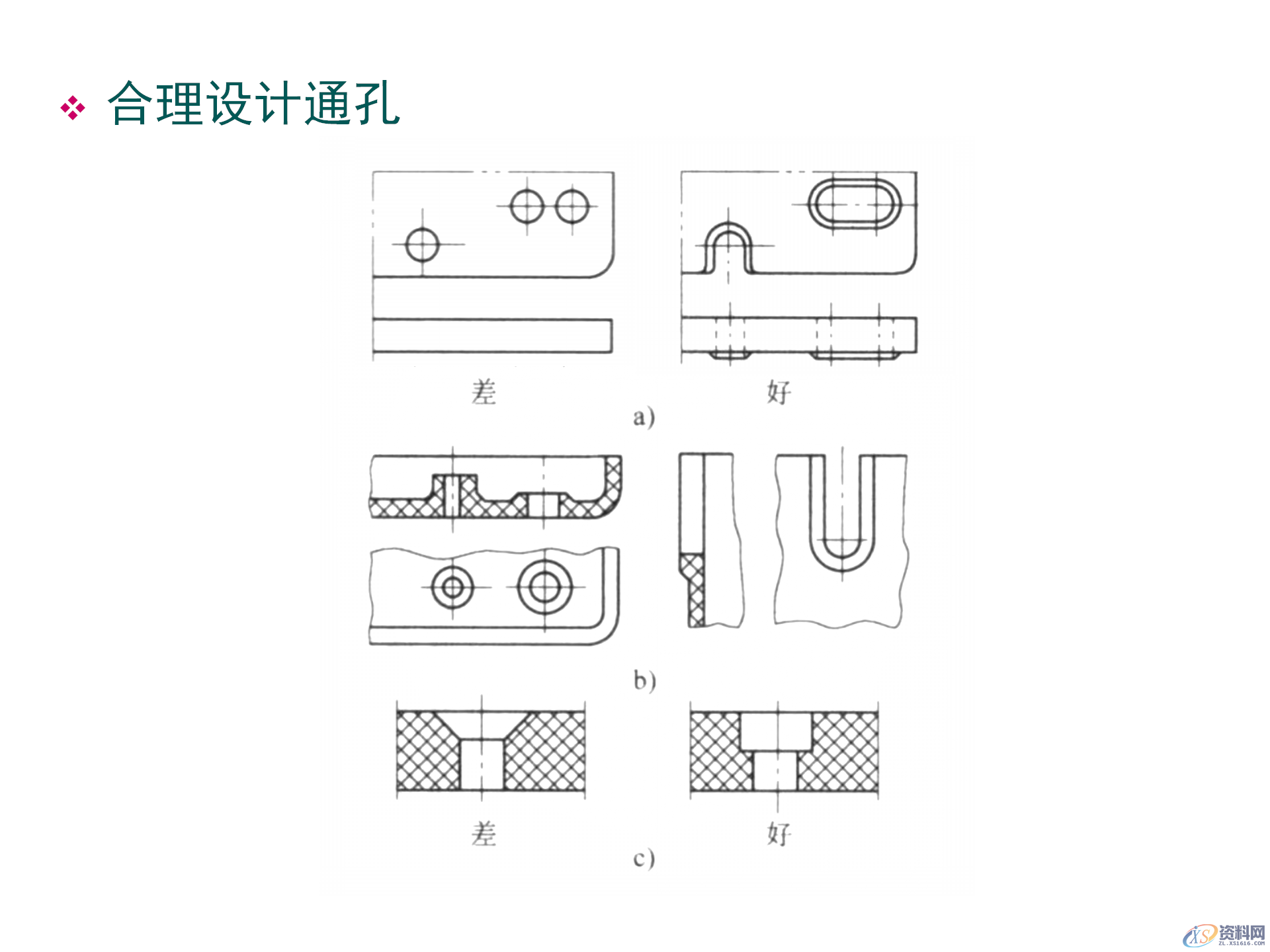 ❖ 合理设计通孔

差

好

a)

b)

差

好

c)

XS 资料网
ZL.XS1616.COM