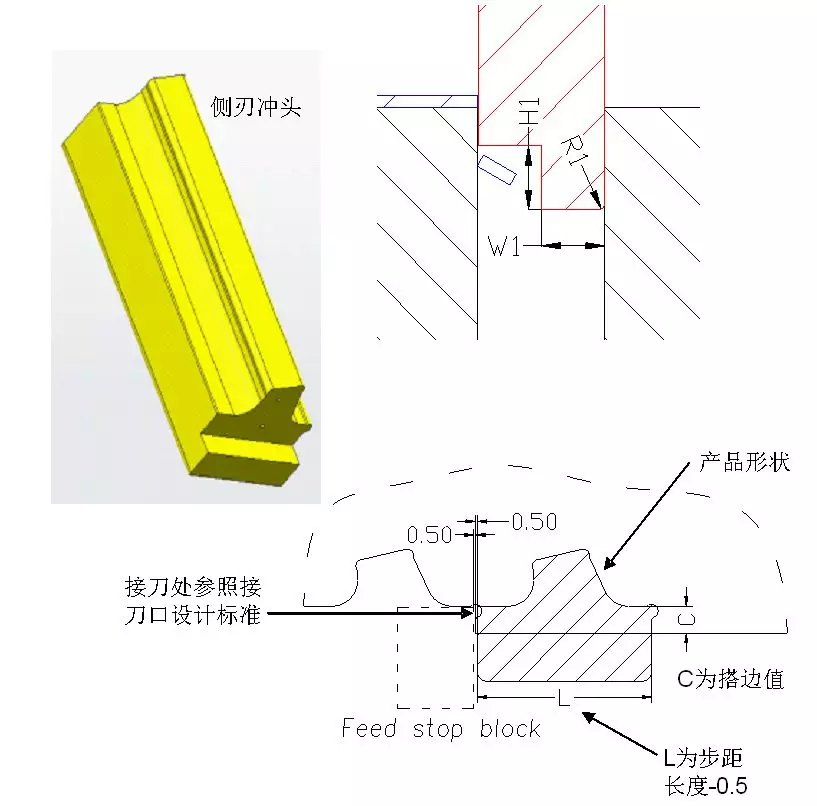 侧刃冲头

H1
R1
W1

产品形状
0.50
0.50
接刀处参照接刀口设计标准
C
C为搭边值
L
Feed stop block
L为步距长度-0.5